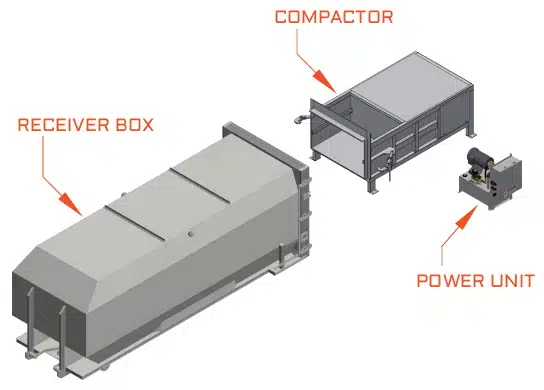 COMPACTOR

RECEIVER BOX

POWER UNIT